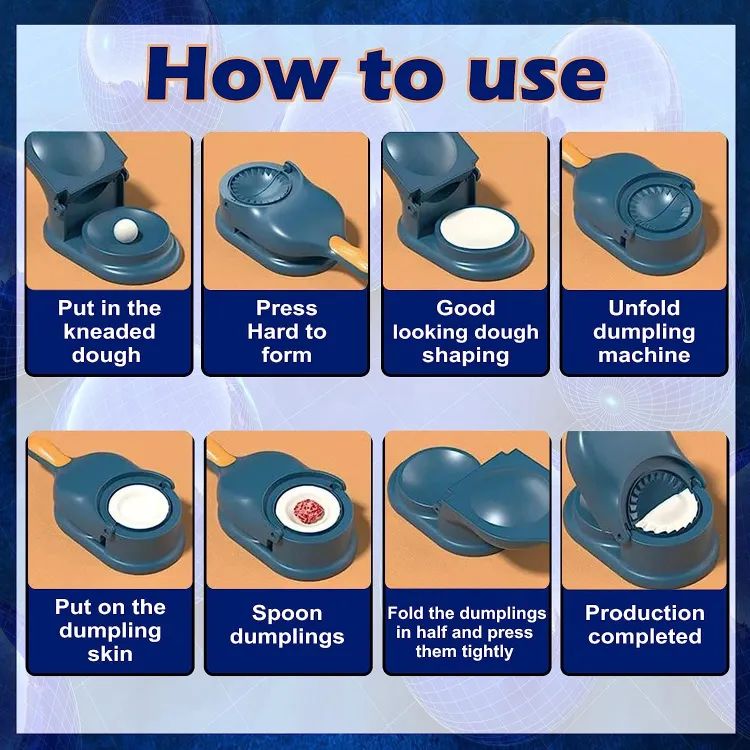 How to use

Put in the kneaded dough

Press Hard to form

Good looking dough shaping

Unfold dumpling machine

Put on the dumpling skin

Spoon dumplings

Fold the dumplings in half and press them tightly

Production completed